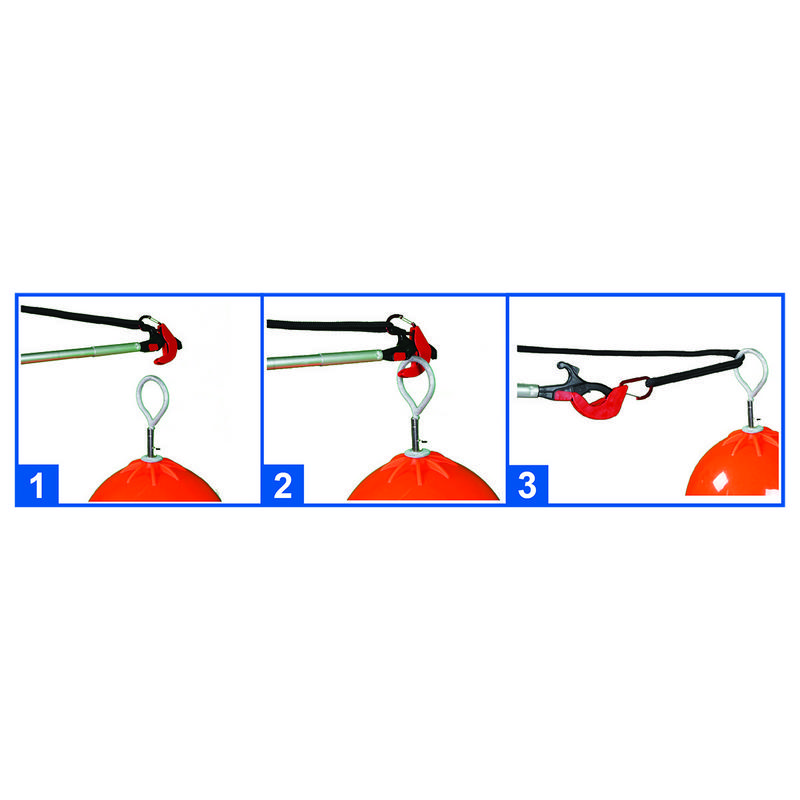 1

2

3